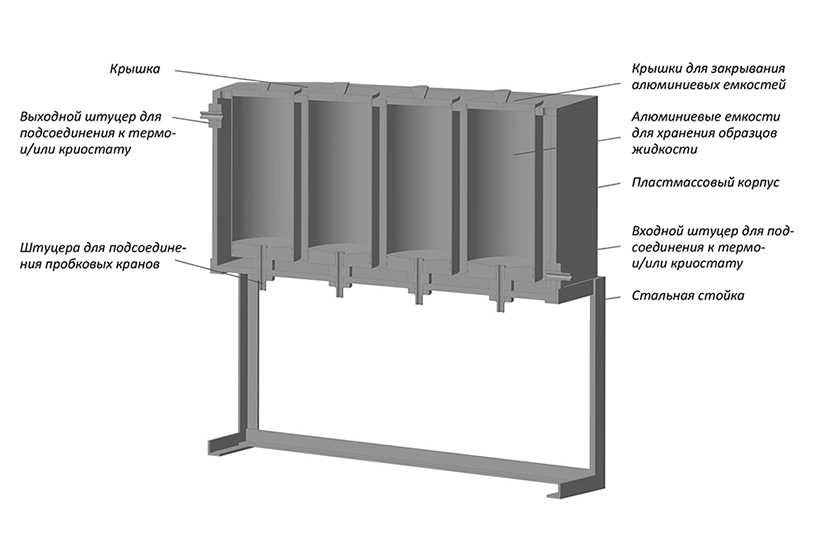 Крышка

Выходной штуцер для подсоединения к термо- и/или криостату

Штуцера для подсоединения пробковых кранов

Крышки для закрывания алюминиевых емкостей

Алюминиевые емкости для хранения образцов жидкости

Пластмассовый корпус

Входной штуцер для подсоединения к термо- и/или криостату

Стальная стойка